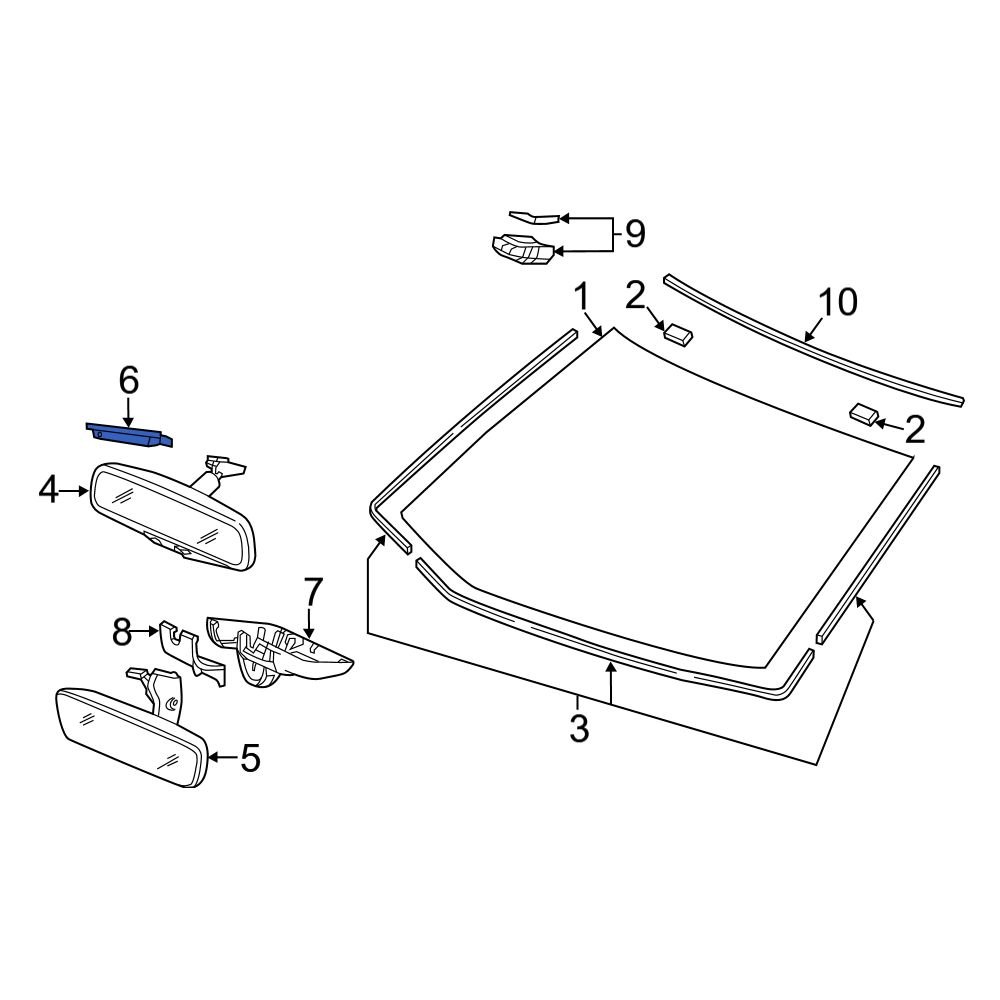 9
1
2
10
6
2
4
7
8
3
5