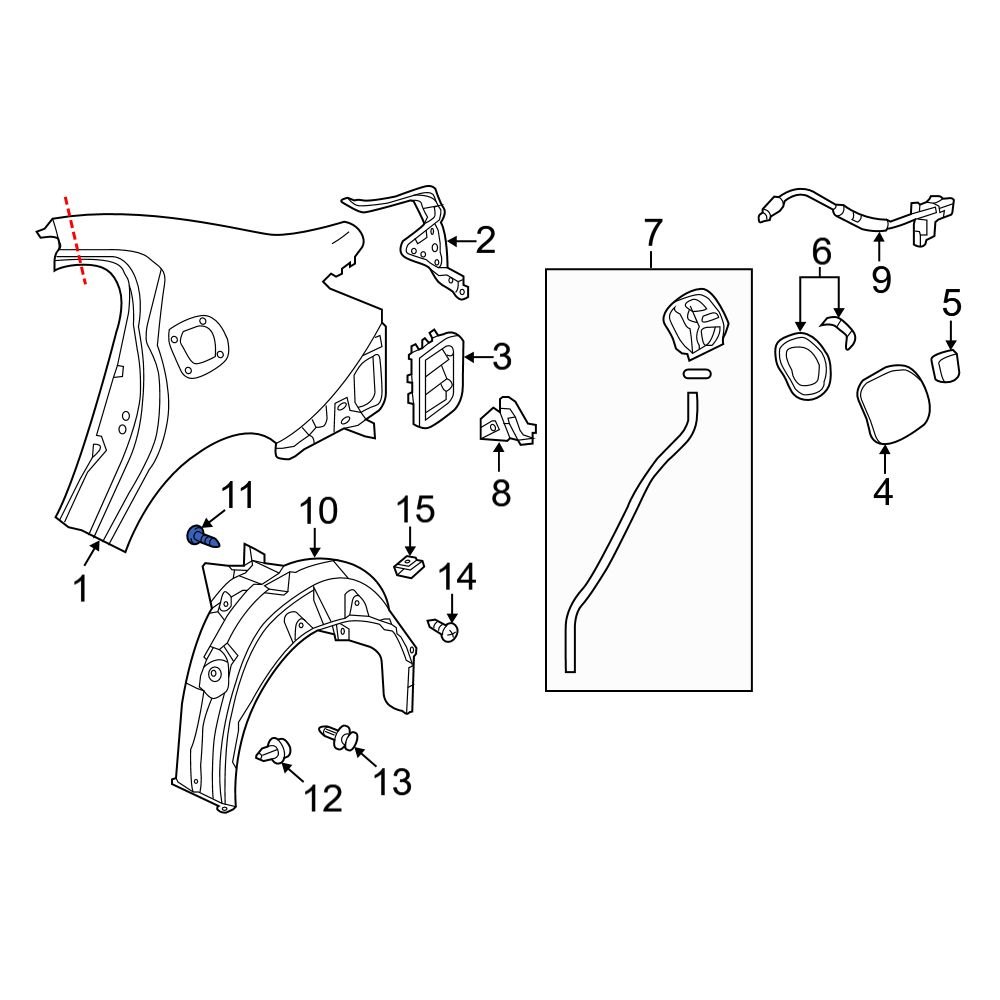 2
7
6
9
5
3
8
4
11
10
15
14
1
12
13