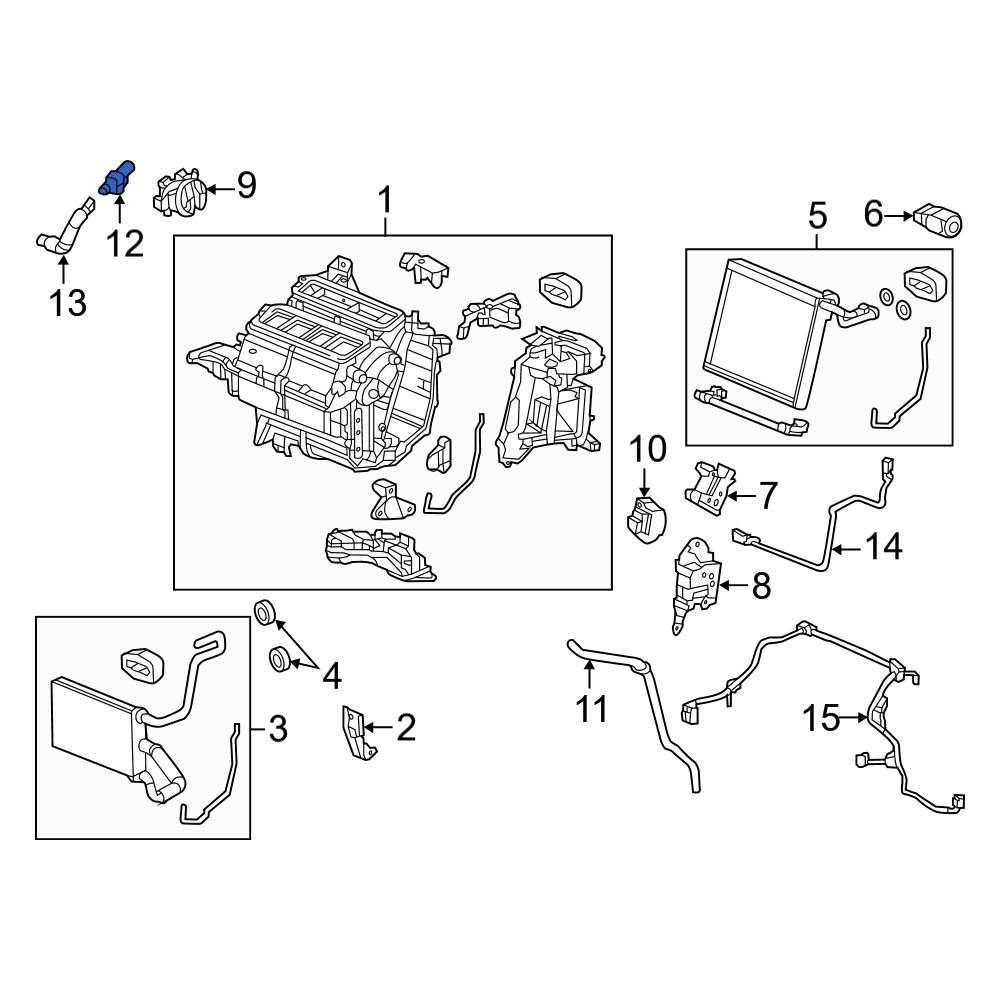 9
12
13
1
5
6
10
7
14
8
4
3
2
11
15