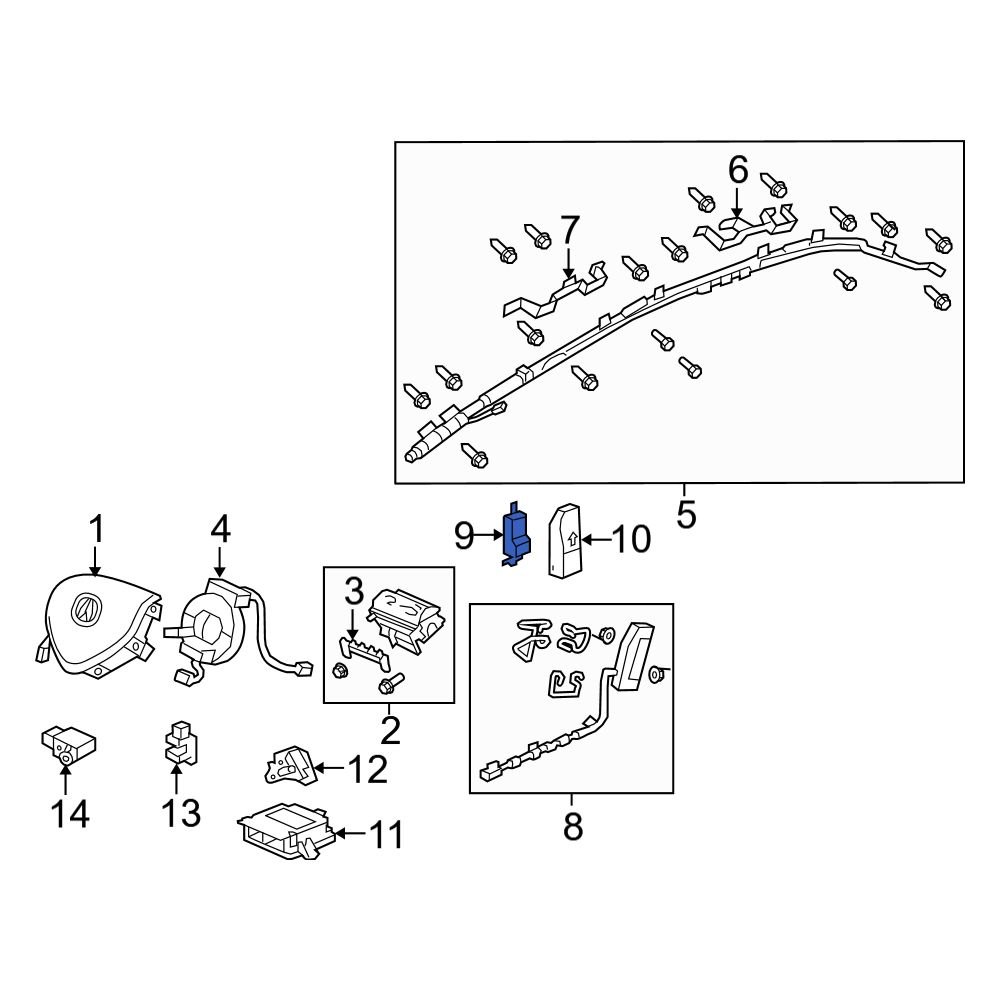 6
7
5
9
10
1
4
3
2
8
12
14
13
11