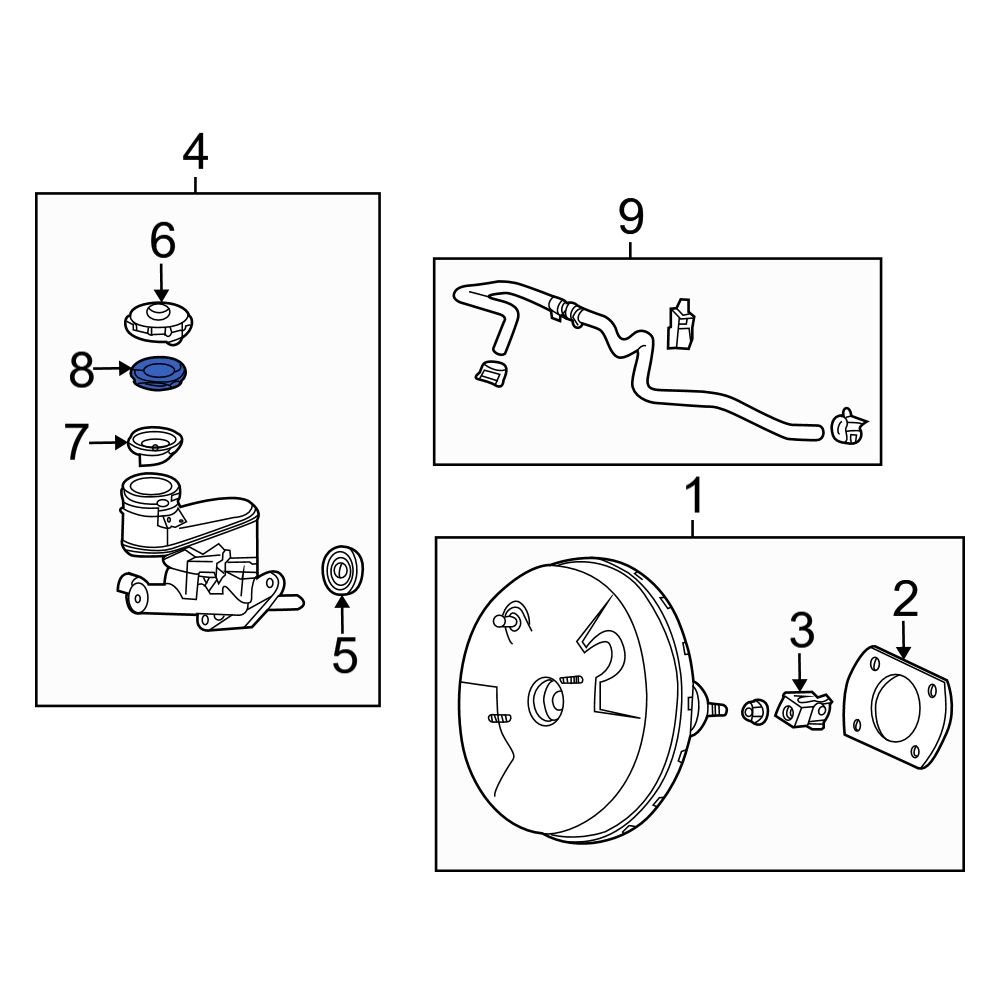 4
6
8
7
5
9
1
3
2