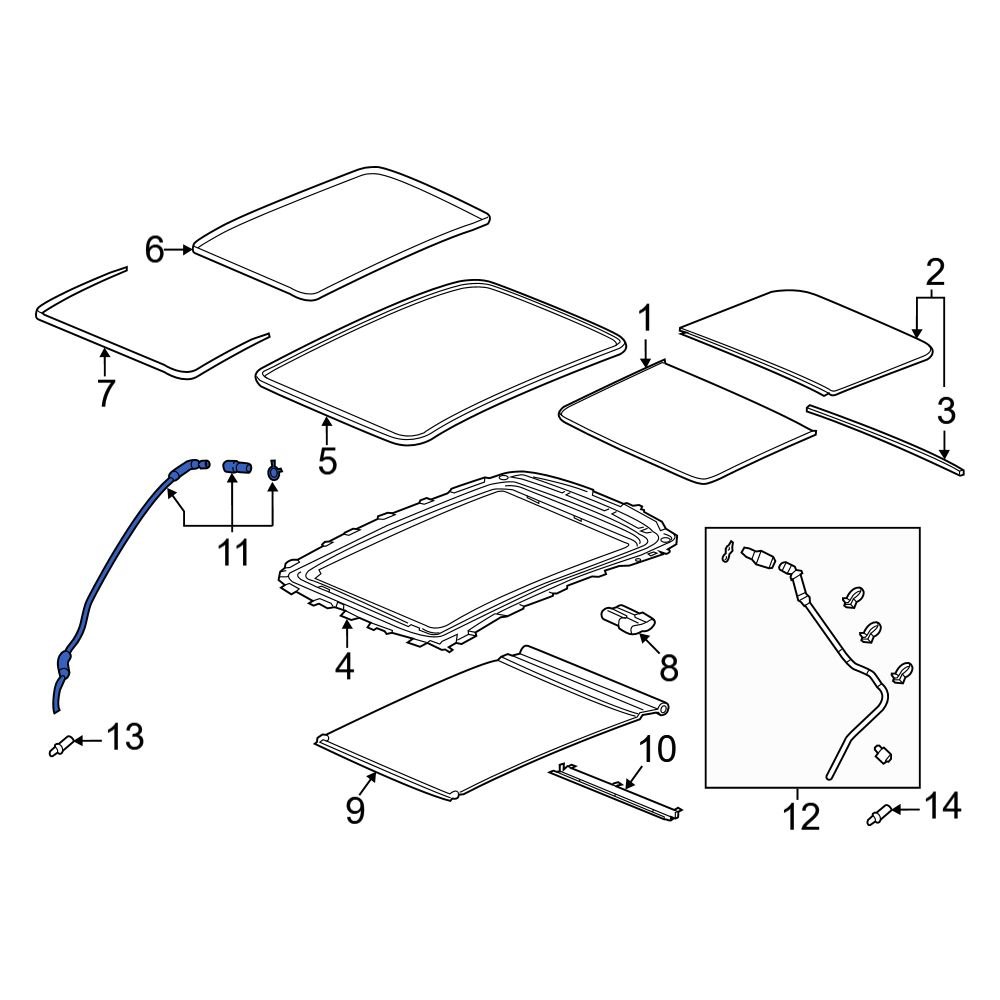 6
2
1
7
3
5
11
4
8
13
10
9
12
14