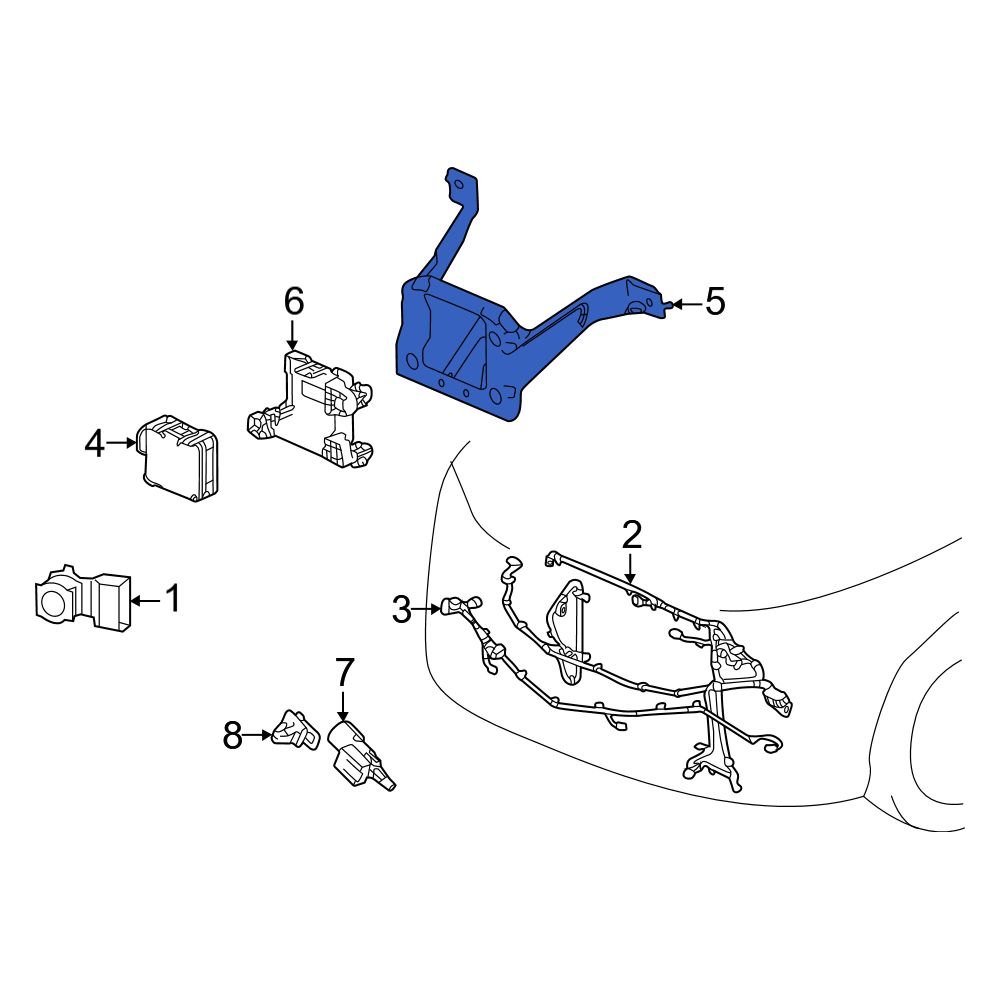 6
5
4
2
1
3
7
8