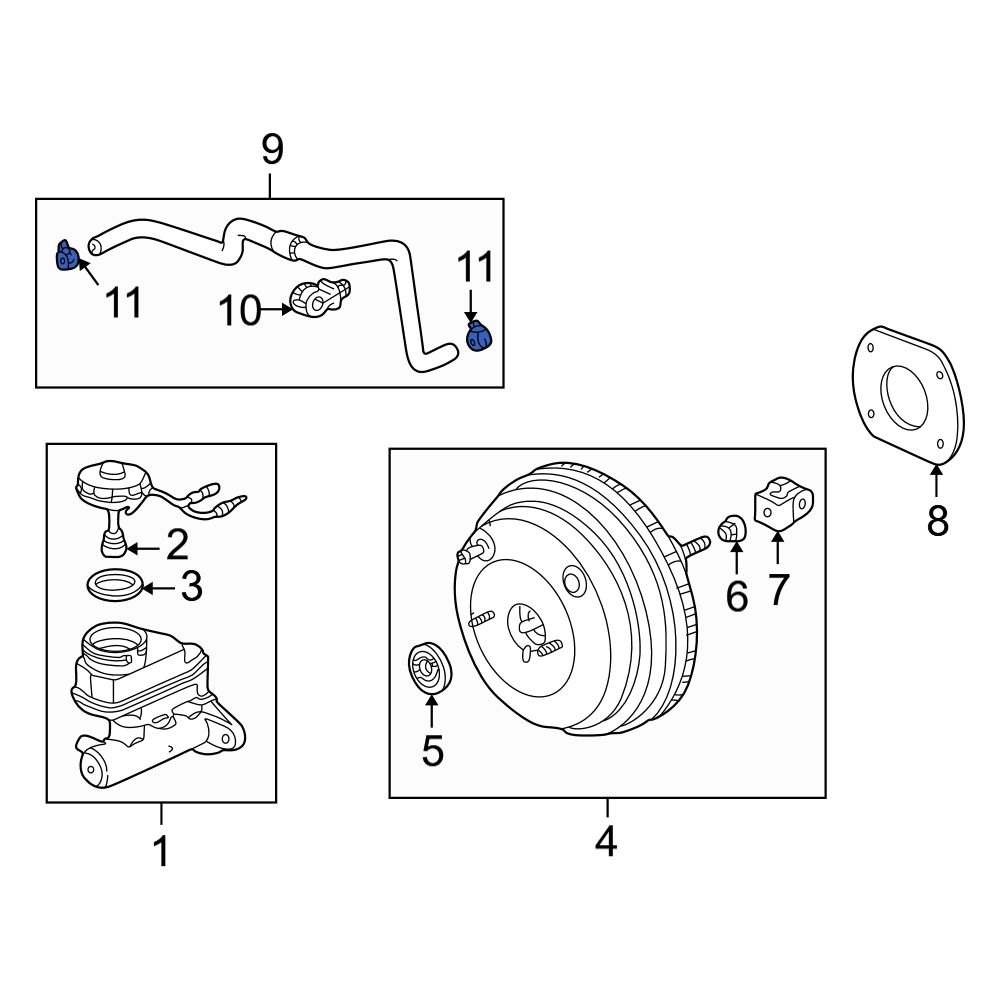 9
11
10
11
8
2
3
6
7
5
1
4