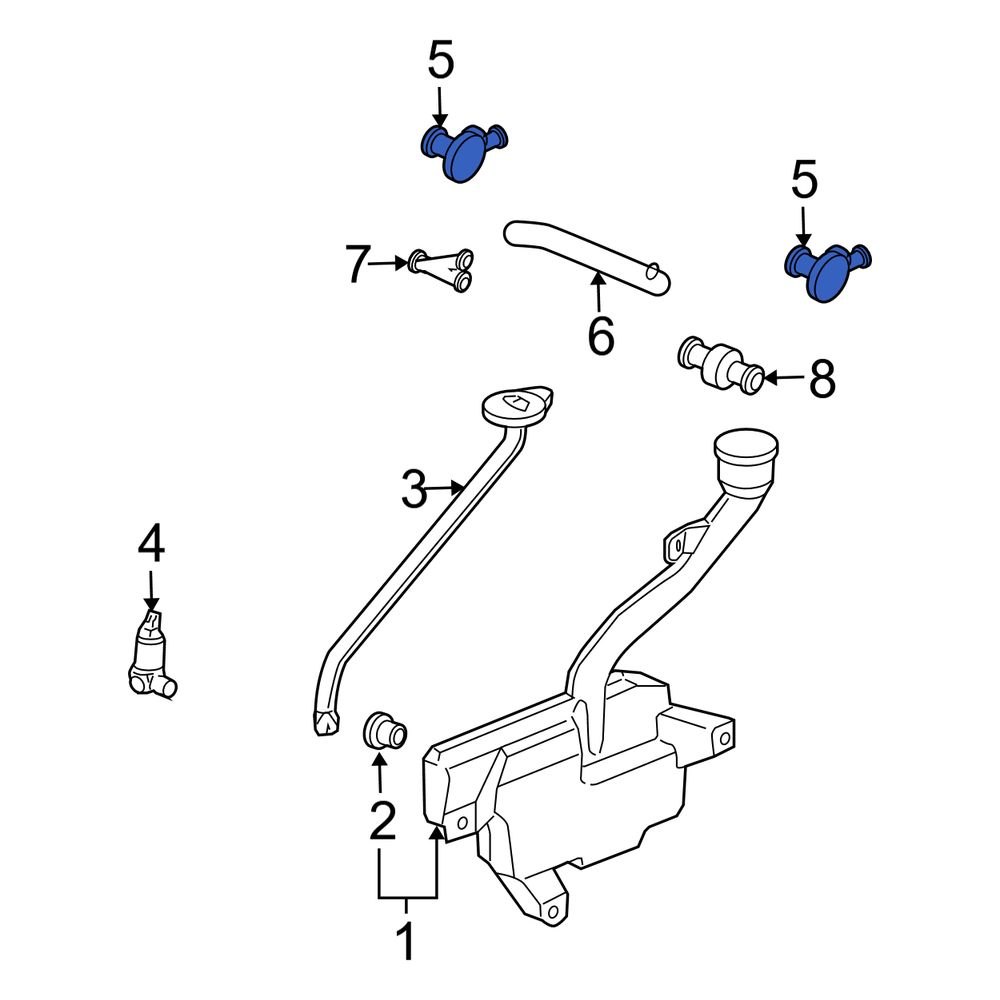 5
5
7
6
8
3
4
2
1