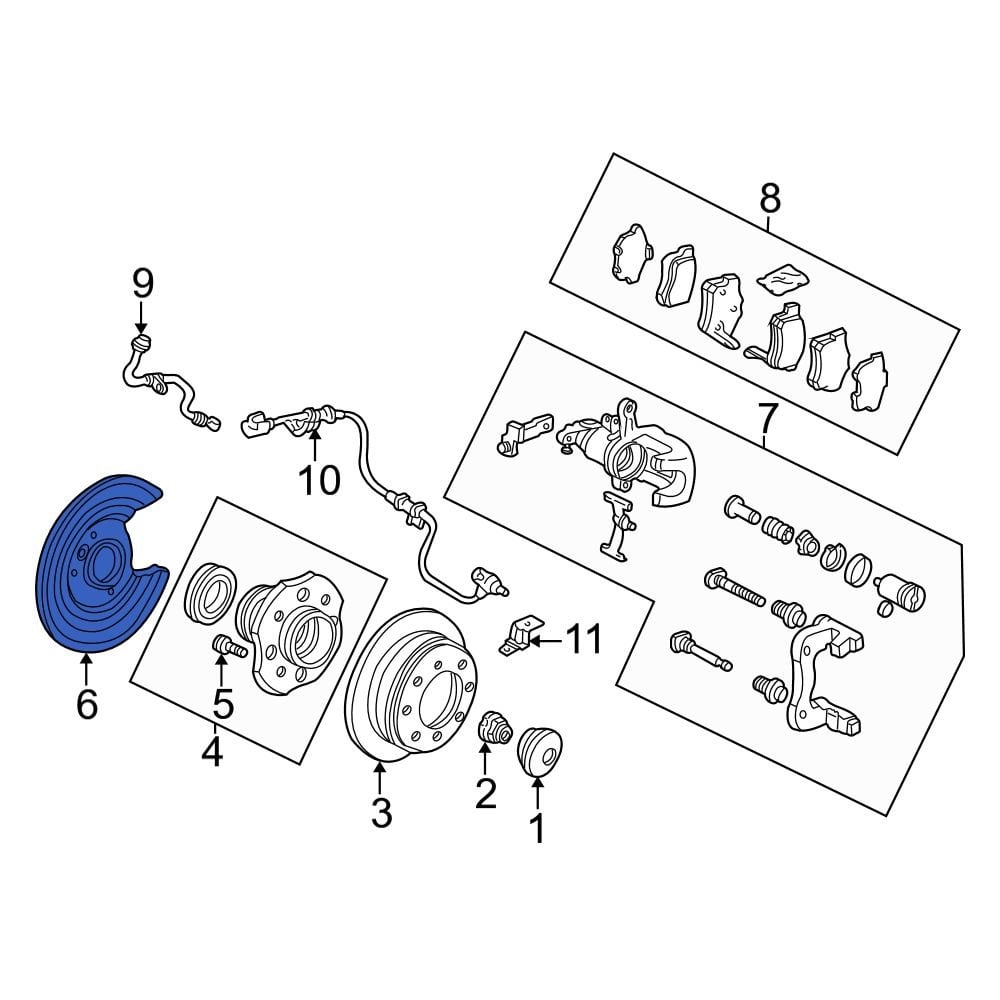 8
9
7
10
11
6
5
4
3
2
1