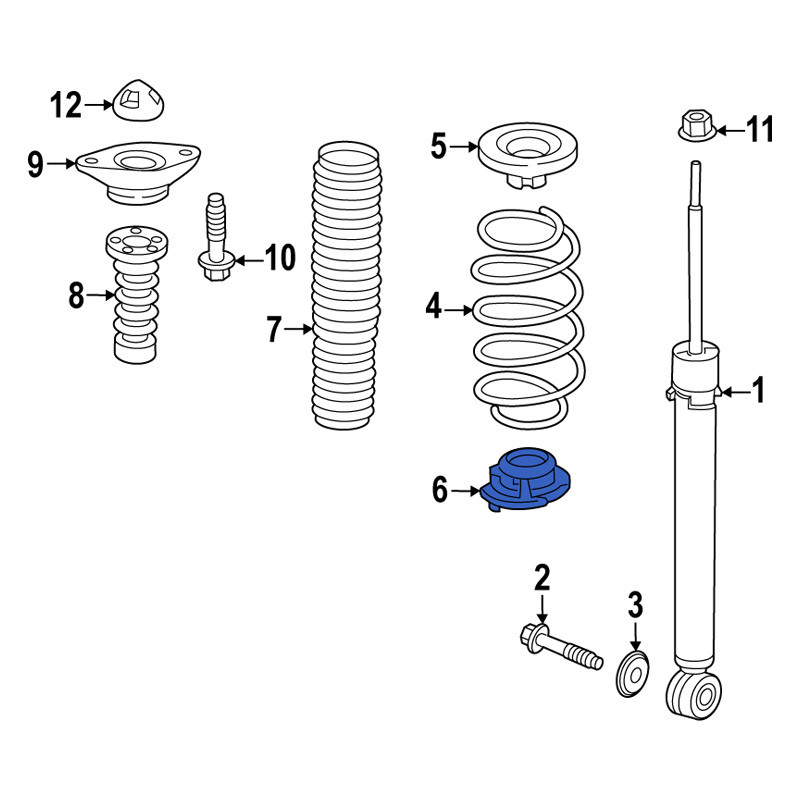 12
9
8
10
7
5
4
6
11
1
2
3