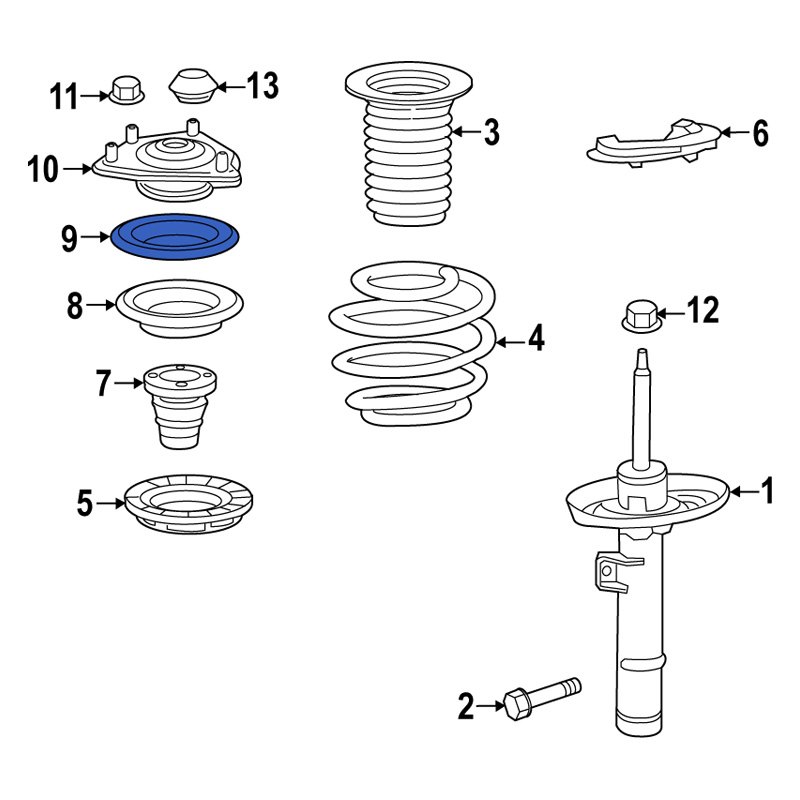 11
13
3
6
10
9
8
4
12
7
5
1
2