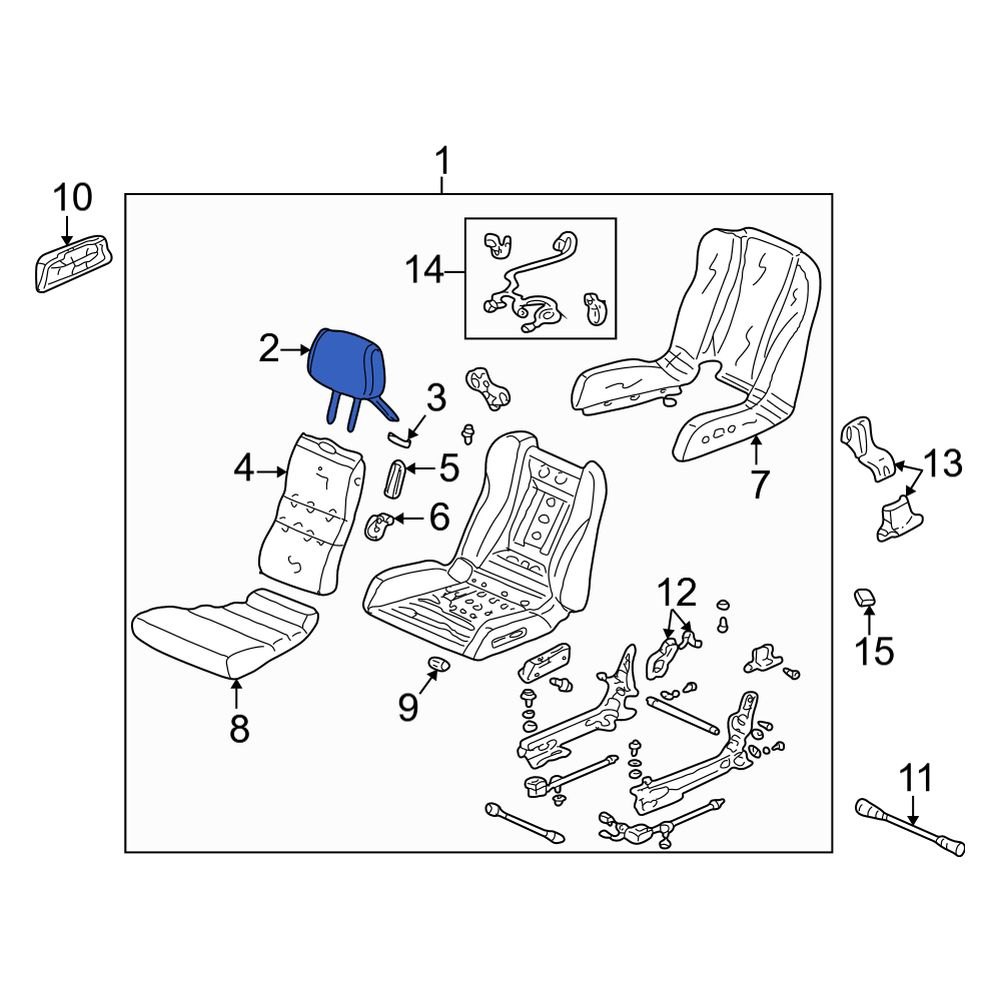 1
10
14
2
3
4
5
6
7
13
12
15
8
9
11