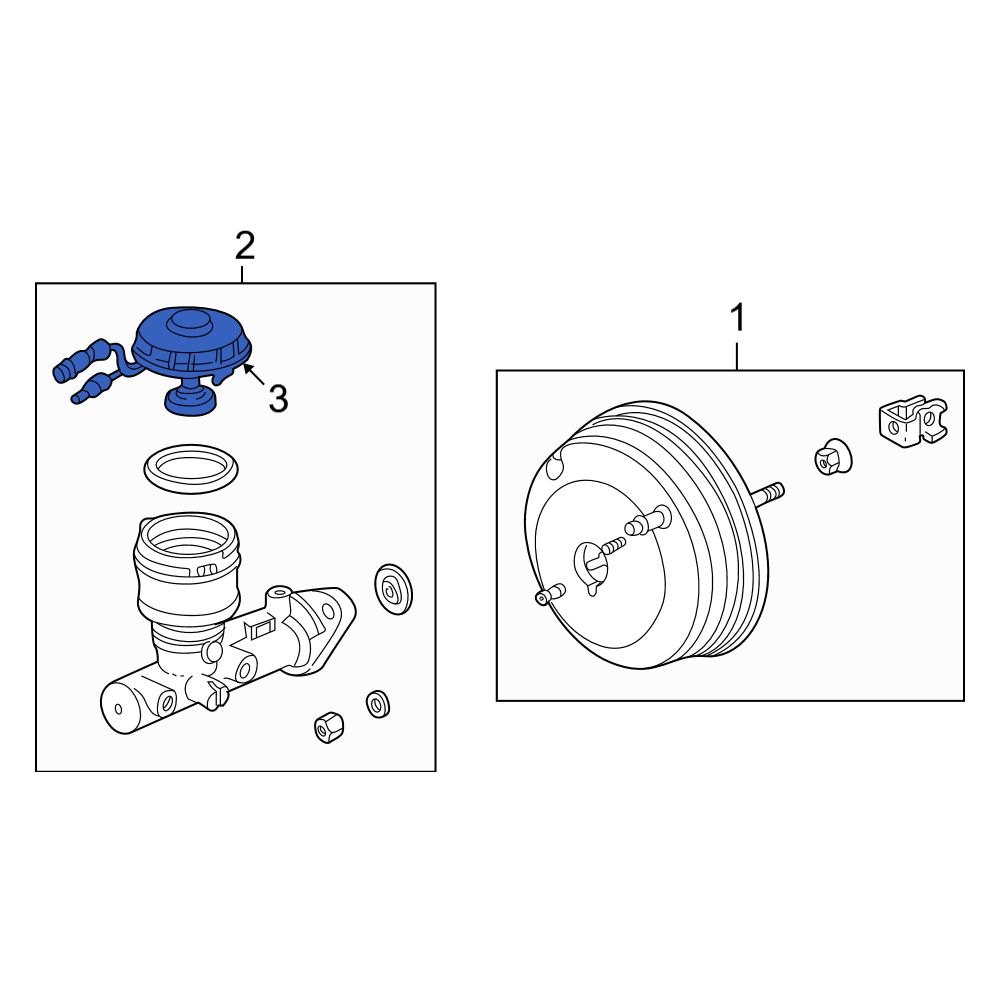 2

3

1